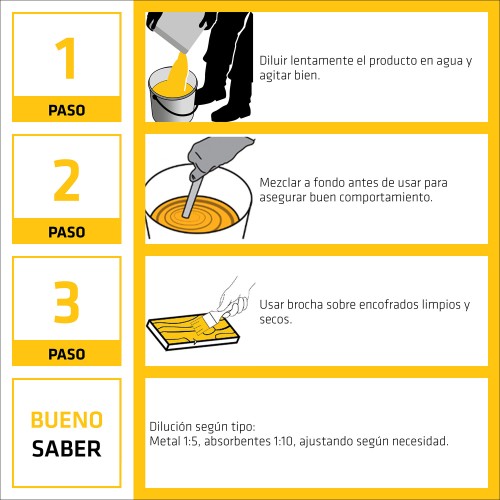 1
PASO

Diluir lentamente el producto en agua y agitar bien.

2
PASO

Mezclar a fondo antes de usar para asegurar buen comportamiento.

3
PASO

Usar brocha sobre encofrados limpios y secos.

BUENO
SABER

Dilución según tipo:
Metal 1:5, absorbentes 1:10, ajustando según necesidad.